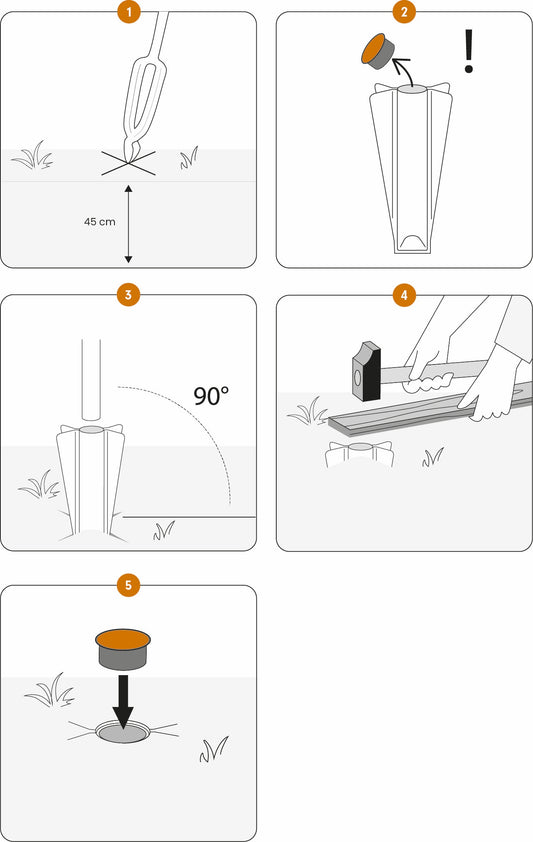 1

45 cm

2

!

3

90°

4

5