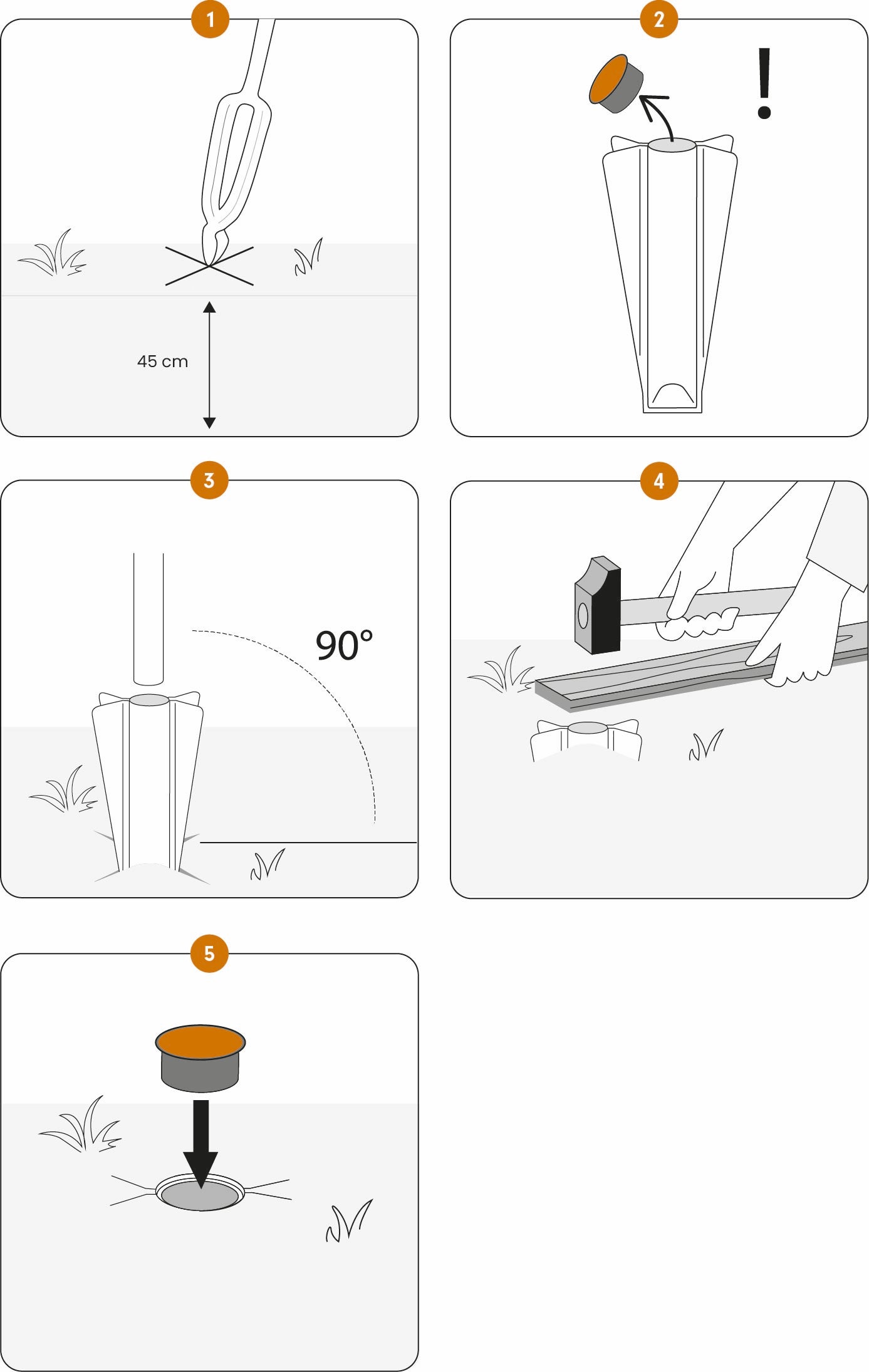 1

45 cm

2

!

3

90°

4

5